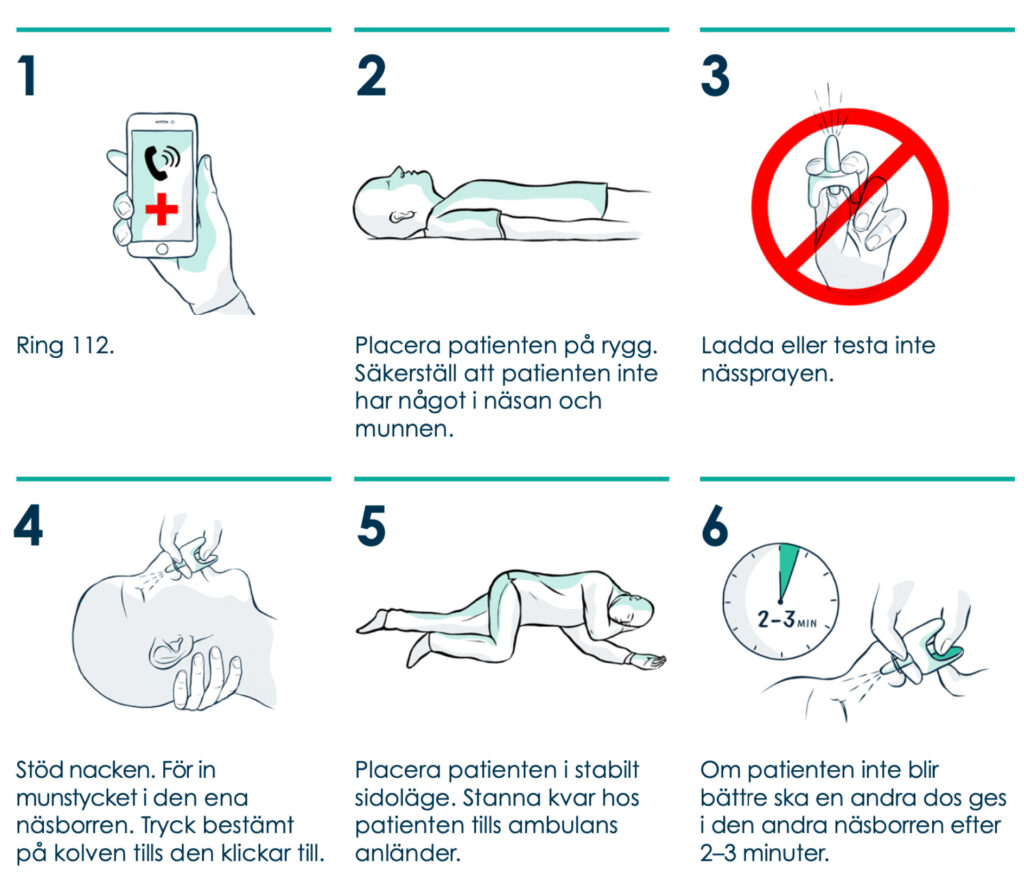 1

Ring 112.

2

Placera patienten på rygg. Säkerställ att patienten inte har något i näsan och munnen.

3

Ladda eller testa inte nässprayen.

4

Stöd nacken. För in munstycket i den ena näsborren. Tryck bestämt på kolven tills den klickar till.

5

Placera patienten i stabilt sidoläge. Stanna kvar hos patienten tills ambulans anländer.

6

2–3 MIN

Om patienten inte blir bättre ska en andra dos ges i den andra näsborren efter 2–3 minuter.